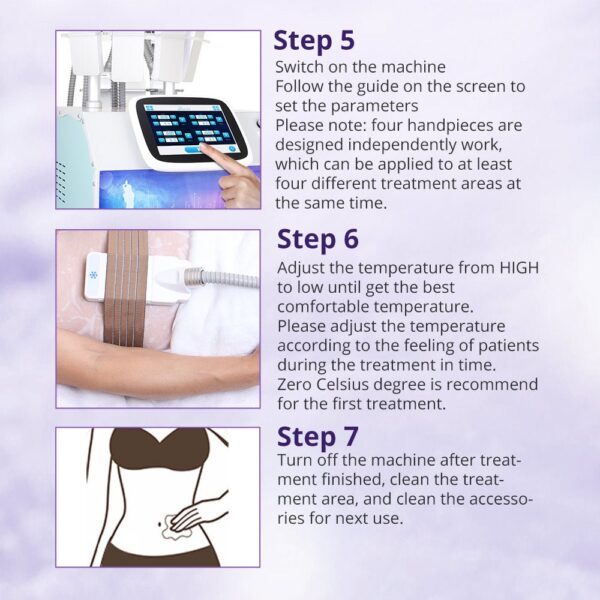 Step 5
Switch on the machine
Follow the guide on the screen to set the parameters
Please note: four handpieces are designed independently work, which can be applied to at least four different treatment areas at the same time.

Step 6
Adjust the temperature from HIGH to low until get the best comfortable temperature.
Please adjust the temperature according to the feeling of patients during the treatment in time.
Zero Celsius degree is recommend for the first treatment.

Step 7
Turn off the machine after treatment finished, clean the treatment area, and clean the accessories for next use.